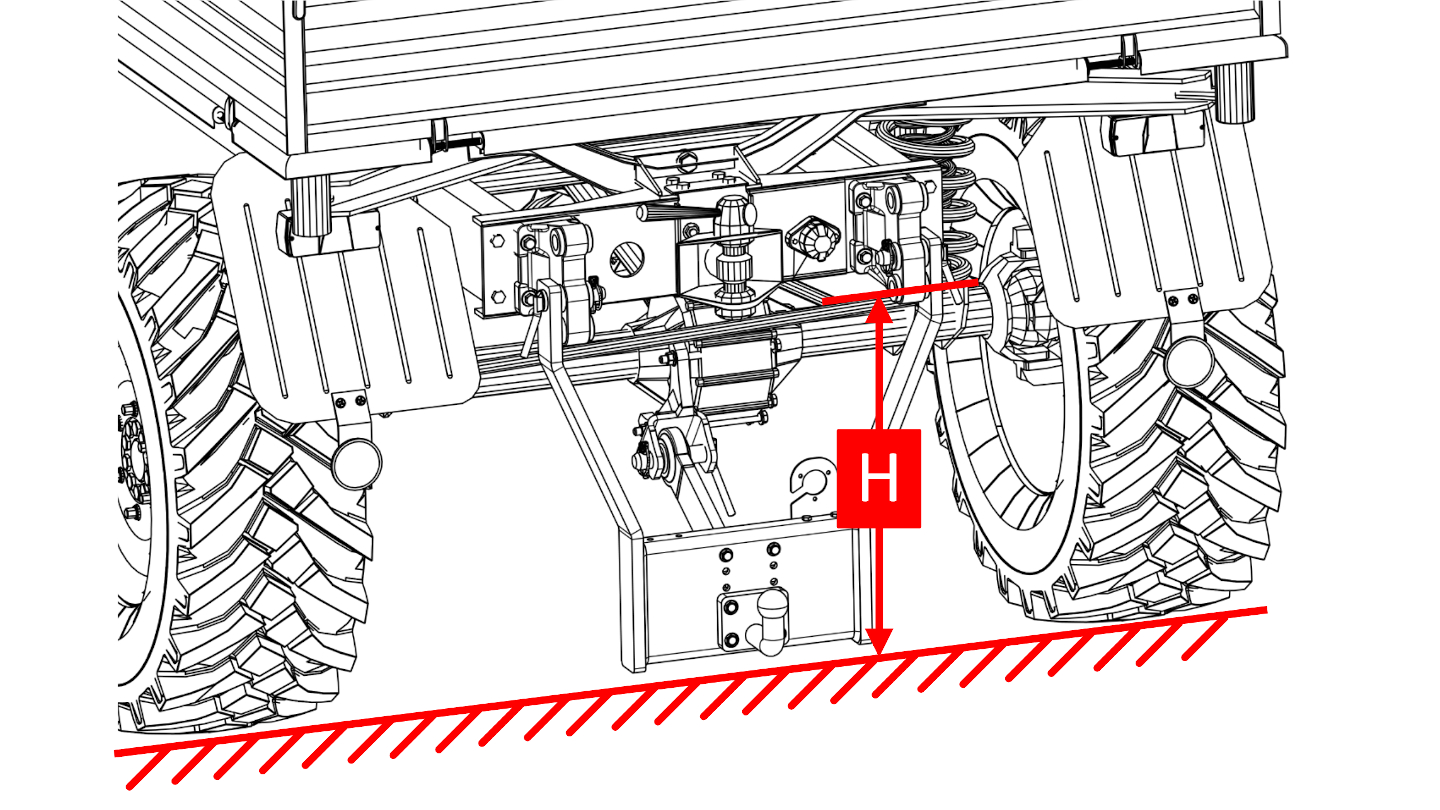 H